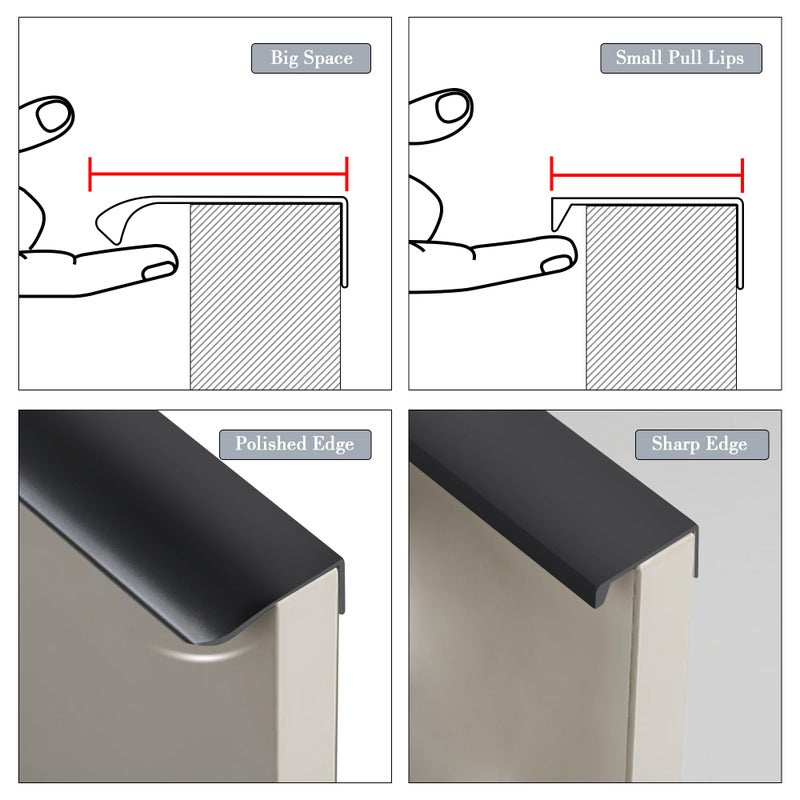 Big Space

Small Pull Lips

Polished Edge

Sharp Edge